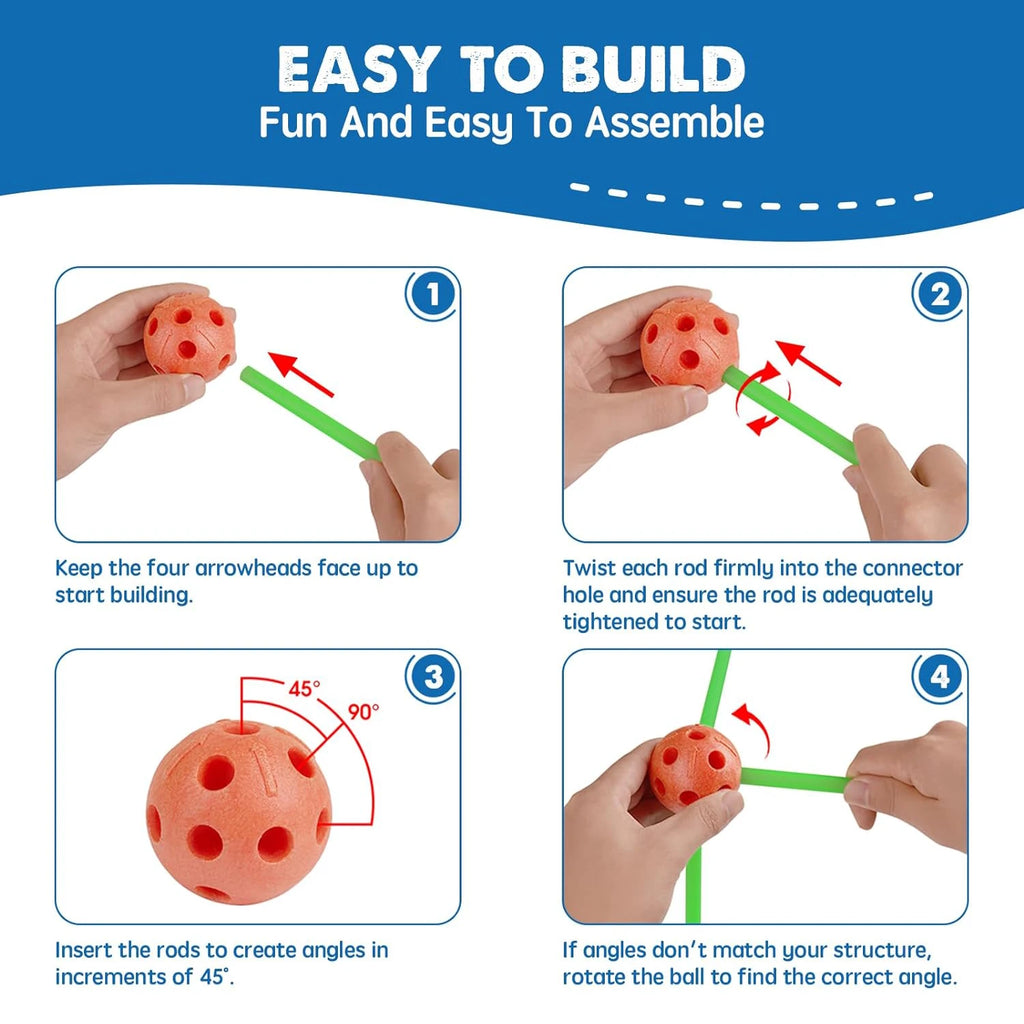 EASY TO BUILD
Fun And Easy To Assemble

1

Keep the four arrowheads face up to start building.

2

Twist each rod firmly into the connector hole and ensure the rod is adequately tightened to start.

3

45°
90°

Insert the rods to create angles in increments of 45°.

4

If angles don't match your structure, rotate the ball to find the correct angle.